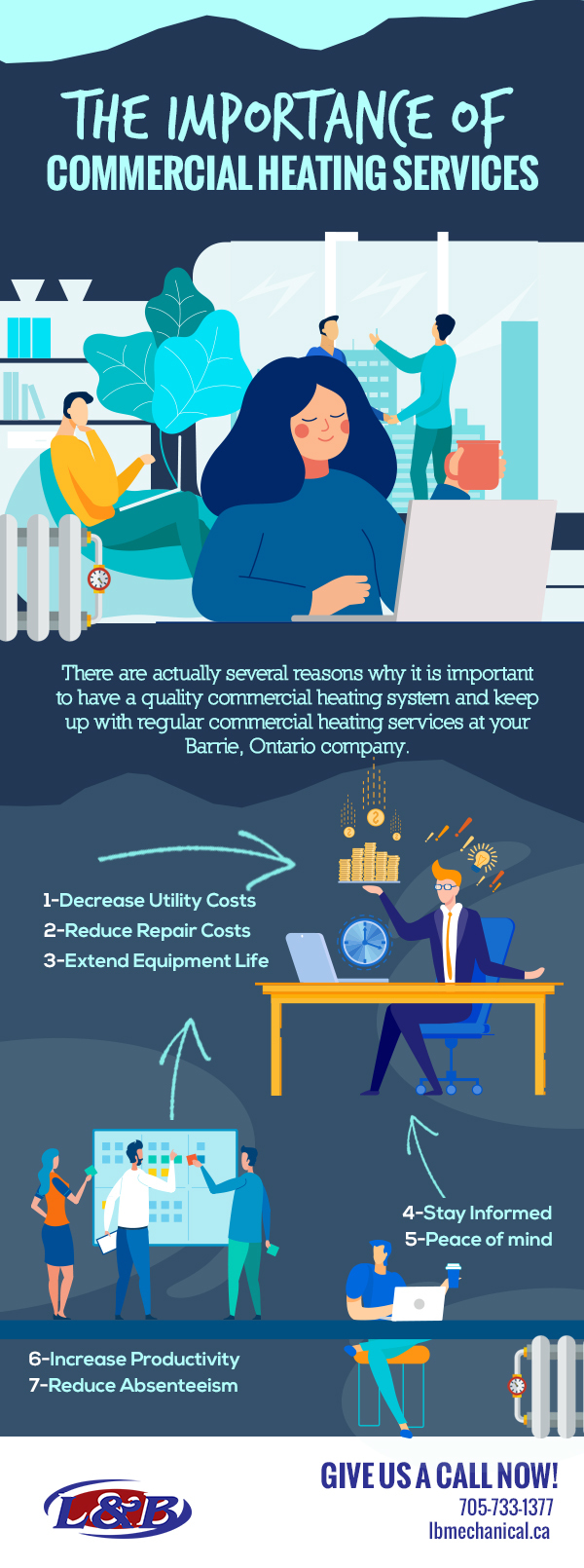 THE IMPORTANCE OF COMMERCIAL HEATING SERVICES

There are actually several reasons why it is important to have a quality commercial heating system and keep up with regular commercial heating services at your Barrie, Ontario company.

1-Decrease Utility Costs
2-Reduce Repair Costs
3-Extend Equipment Life

4-Stay Informed
5-Peace of mind

6-Increase Productivity
7-Reduce Absenteeism

L&B

GIVE US A CALL NOW!
705-733-1377
lbmechanical.ca